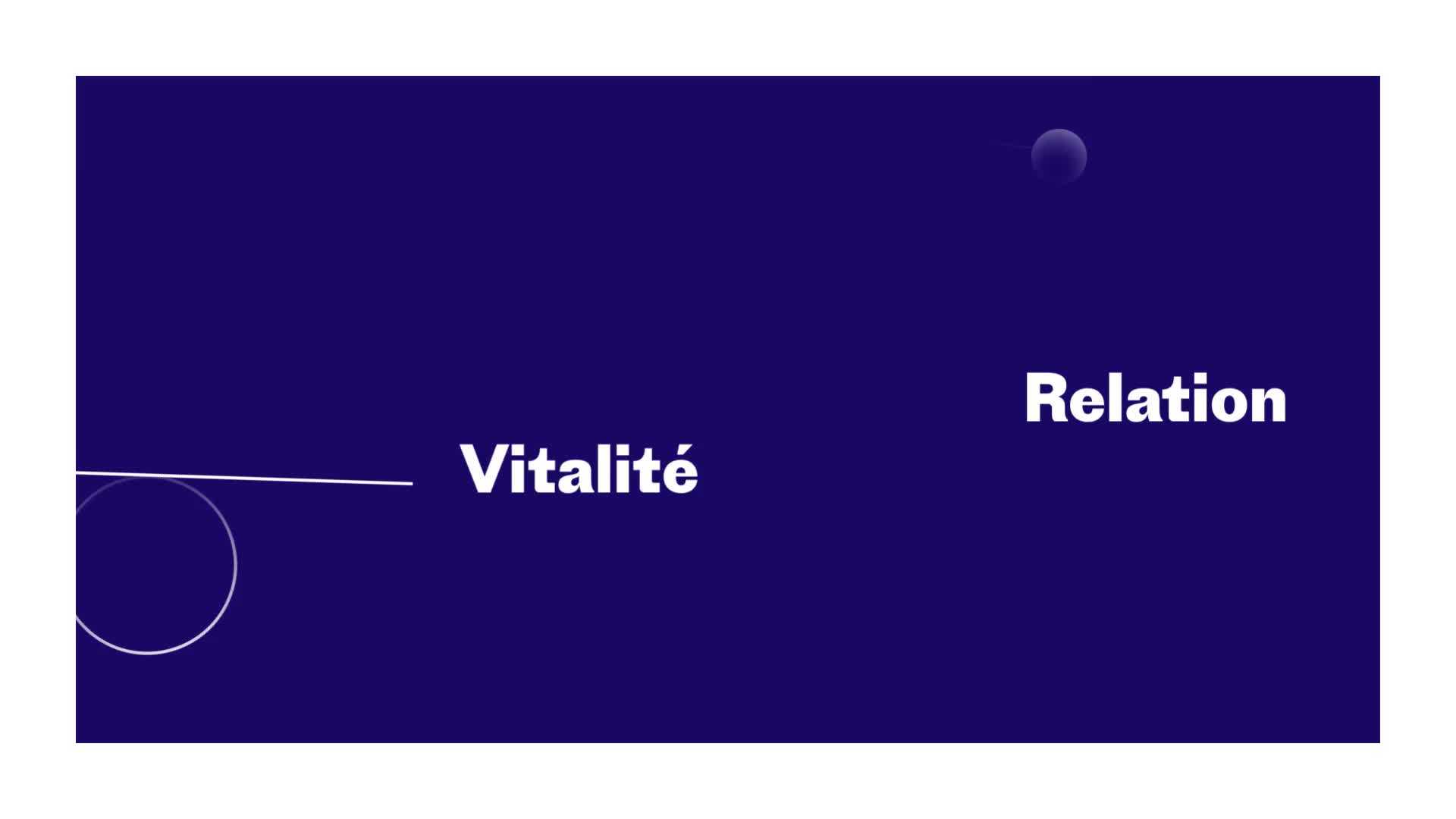 Relation

Vitalité